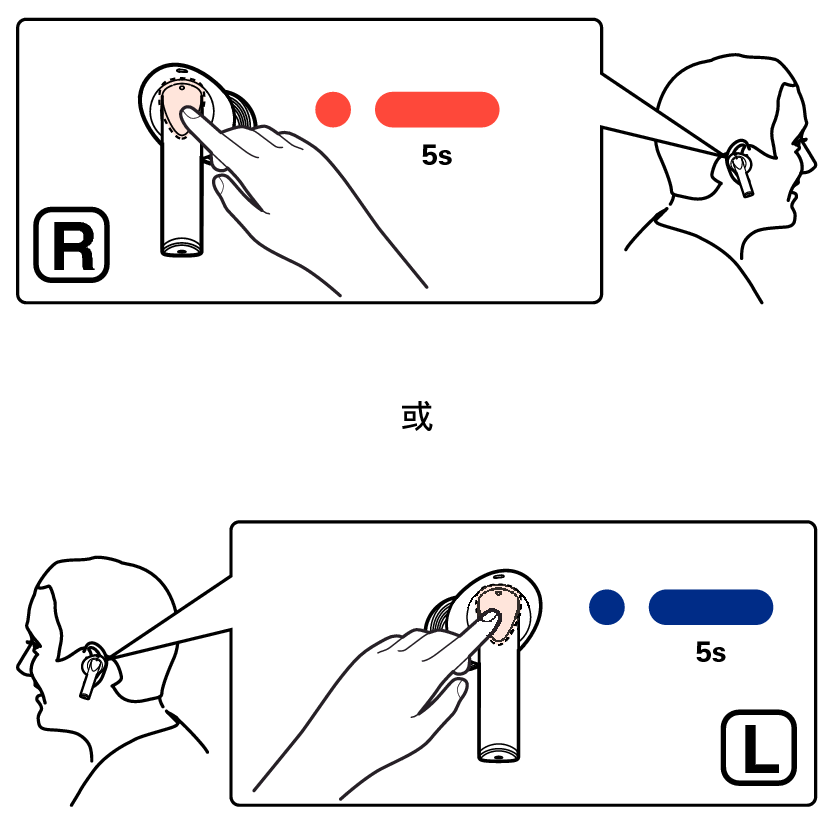 5s

R

或

5s

L